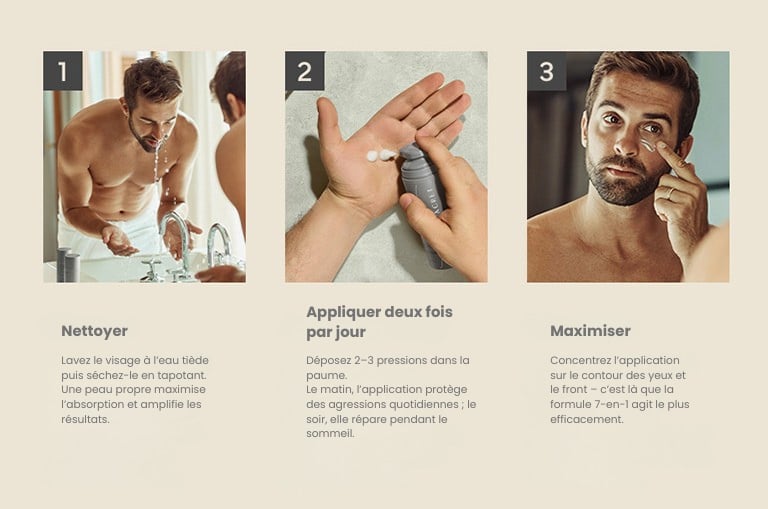 1

Nettoyer

Lavez le visage à l'eau tiède puis séchez-le en tapotant. Une peau propre maximise l'absorption et amplifie les résultats.

2

Appliquer deux fois par jour

Déposez 2–3 pressions dans la paume.
Le matin, l'application protège des agressions quotidiennes ; le soir, elle répare pendant le sommeil.

3

Maximiser

Concentrez l'application sur le contour des yeux et le front – c'est là que la formule 7-en-1 agit le plus efficacement.